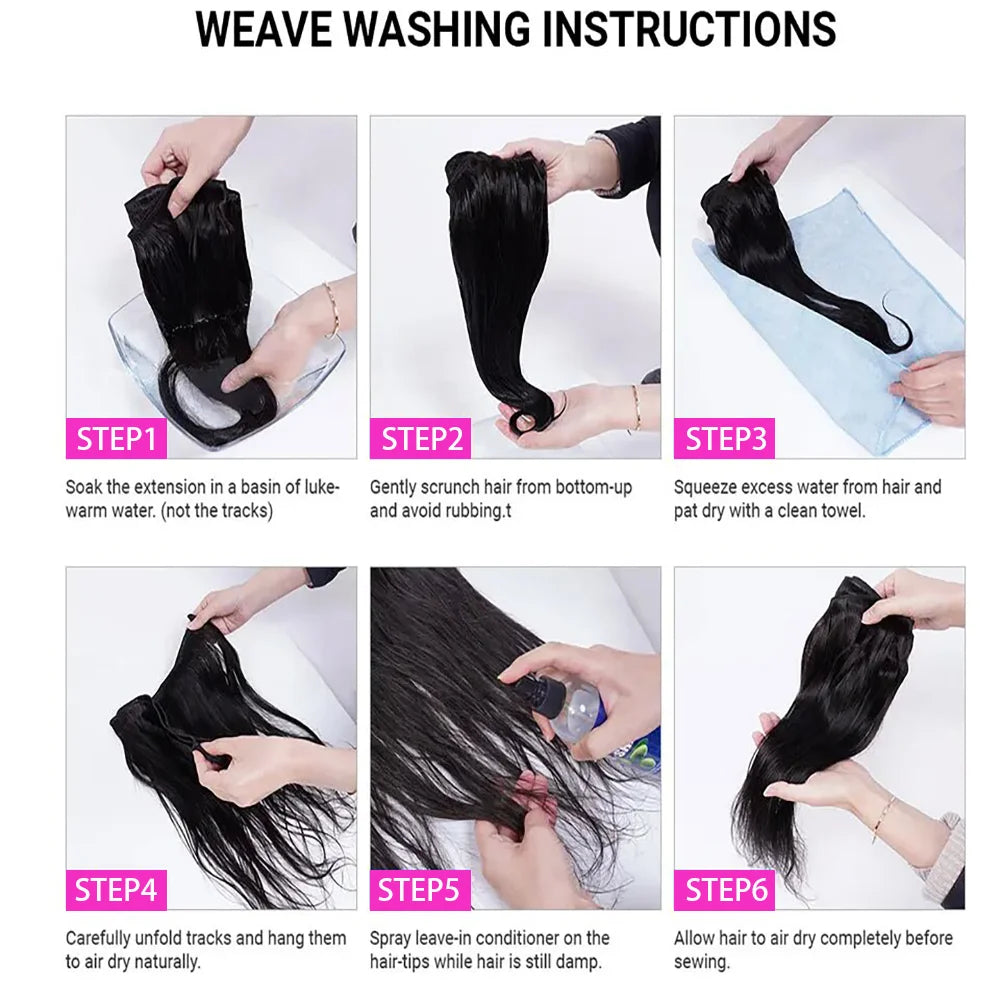 WEAVE WASHING INSTRUCTIONS

STEP1

Soak the extension in a basin of lukewarm water. (not the tracks)

STEP2

Gently scrunch hair from bottom-up and avoid rubbing.t

STEP3

Squeeze excess water from hair and pat dry with a clean towel.

STEP4

Carefully unfold tracks and hang them to air dry naturally.

STEP5

Spray leave-in conditioner on the hair-tips while hair is still damp.

STEP6

Allow hair to air dry completely before sewing.