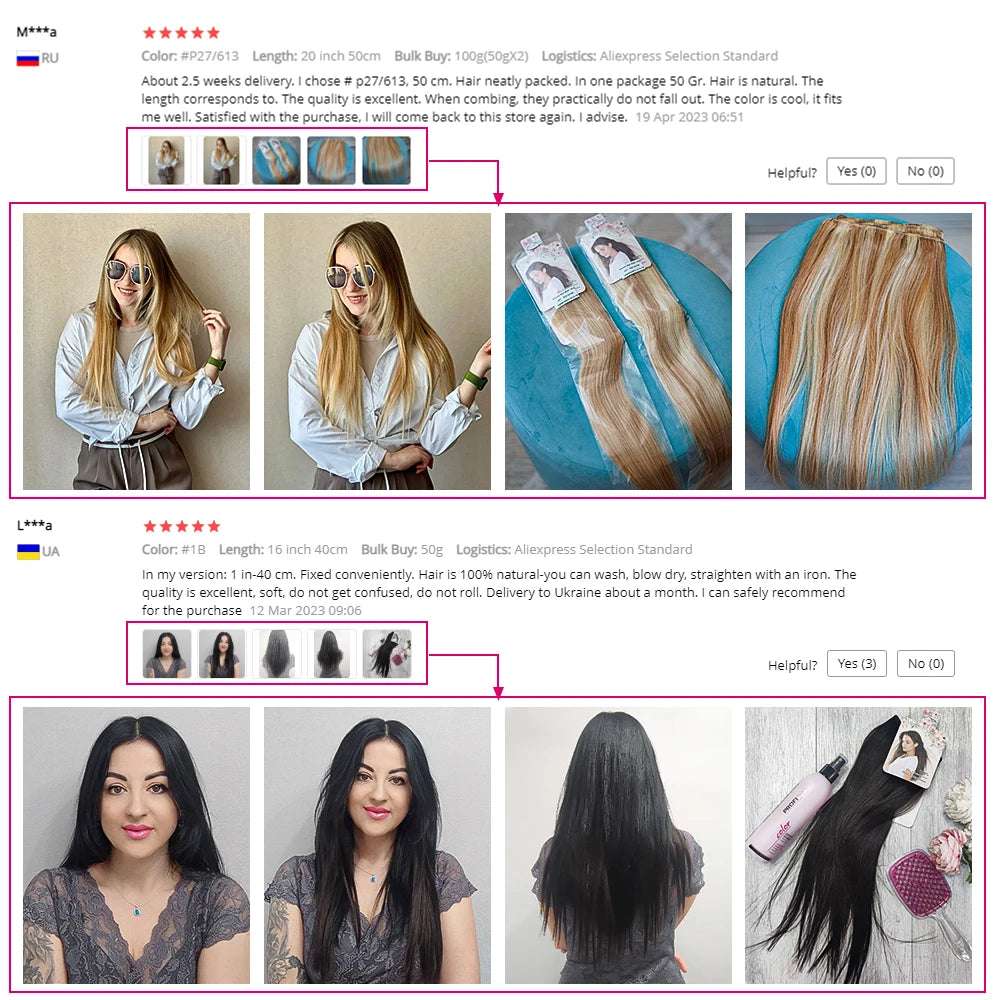 M***a
RU
Color: #P27/613 Length: 20 inch 50cm Bulk Buy: 100g(50gX2) Logistics: Aliexpress Selection Standard

About 2.5 weeks delivery. I chose # p27/613, 50 cm. Hair neatly packed. In one package 50 Gr. Hair is natural. The length corresponds to. The quality is excellent. When combing, they practically do not fall out. The color is cool, it fits me well. Satisfied with the purchase, I will come back to this store again. I advise. 19 Apr 2023 06:51

Helpful? Yes (0) No (0)

L***a
UA
Color: #1B Length: 16 inch 40cm Bulk Buy: 50g Logistics: Aliexpress Selection Standard

In my version: 1 in-40 cm. Fixed conveniently. Hair is 100% natural-you can wash, blow dry, straighten with an iron. The quality is excellent, soft, do not get confused, do not roll. Delivery to Ukraine about a month. I can safely recommend for the purchase 12 Mar 2023 09:06

Helpful? Yes (3) No (0)

PROFI
color